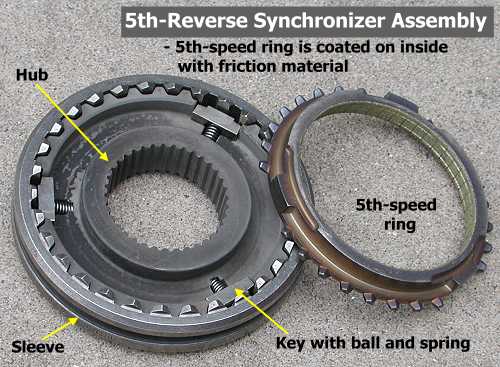 5th-Reverse Synchronizer Assembly

- 5th-speed ring is coated on inside with friction material

Hub

5th-speed ring

Sleeve

Key with ball and spring