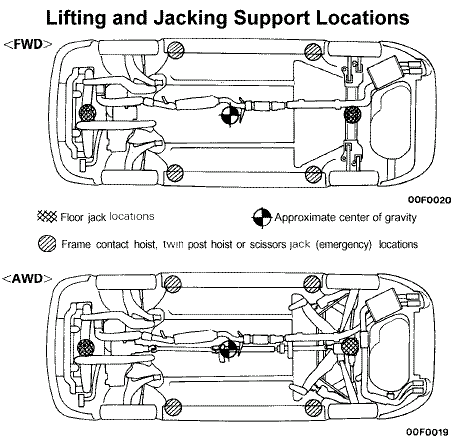 Lifting and Jacking Support Locations

<FWD>

00F0020

Floor jack locations

Approximate center of gravity

Frame contact hoist, twin post hoist or scissors jack (emergency) locations

<AWD>

00F0019