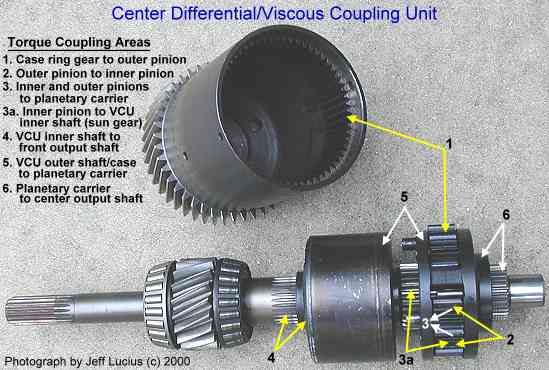 Center Differential/Viscous Coupling Unit

Torque Coupling Areas
1. Case ring gear to outer pinion
2. Outer pinion to inner pinion
3. Inner and outer pinions to planetary carrier
3a. Inner pinion to VCU inner shaft (sun gear)
4. VCU inner shaft to front output shaft
5. VCU outer shaft/case to planetary carrier
6. Planetary carrier to center output shaft

1
5
6
3
2
4
3a

Photograph by Jeff Lucius (c) 2000